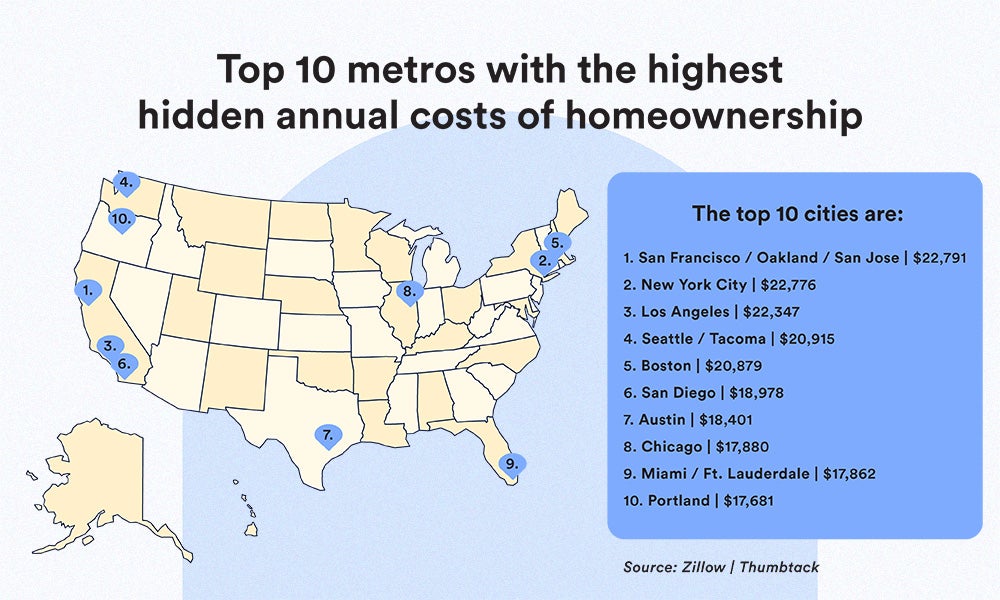 Top 10 metros with the highest hidden annual costs of homeownership

4.
10.
1.
3.
6.
7.
8.
5.
2.
9.

The top 10 cities are:

1. San Francisco / Oakland / San Jose | $22,791
2. New York City | $22,776
3. Los Angeles | $22,347
4. Seattle / Tacoma | $20,915
5. Boston | $20,879
6. San Diego | $18,978
7. Austin | $18,401
8. Chicago | $17,880
9. Miami / Ft. Lauderdale | $17,862
10. Portland | $17,681

Source: Zillow | Thumbtack