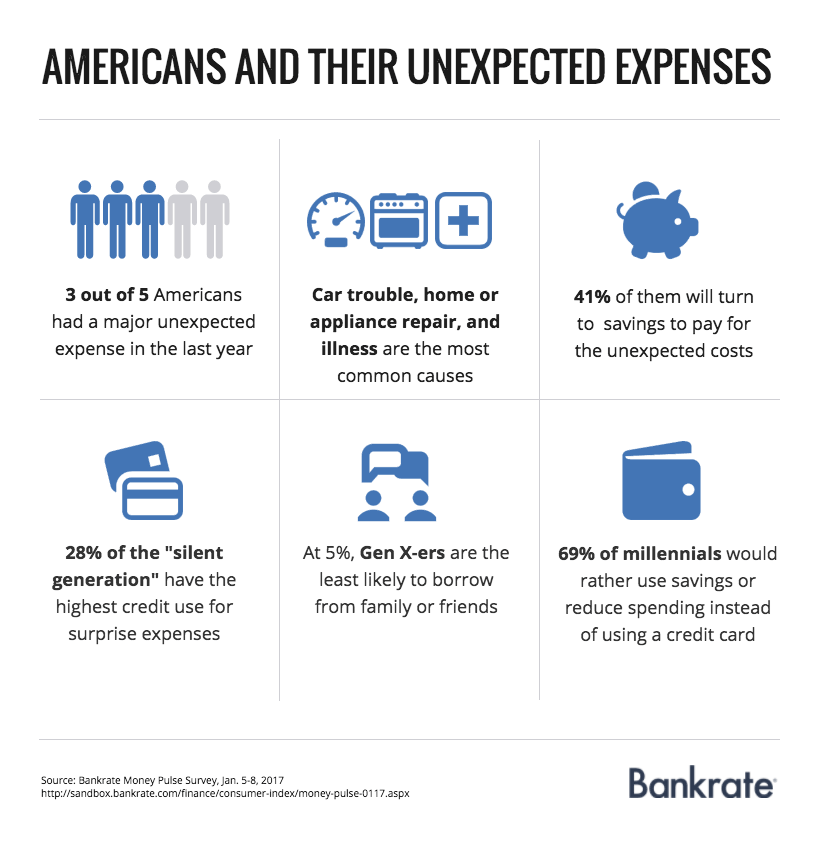 AMERICANS AND THEIR UNEXPECTED EXPENSES

3 out of 5 Americans had a major unexpected expense in the last year

Car trouble, home or appliance repair, and illness are the most common causes

41% of them will turn to savings to pay for the unexpected costs

28% of the "silent generation" have the highest credit use for surprise expenses

At 5%, Gen X-ers are the least likely to borrow from family or friends

69% of millennials would rather use savings or reduce spending instead of using a credit card

Source: Bankrate Money Pulse Survey, Jan. 5-8, 2017
http://sandbox.bankrate.com/finance/consumer-index/money-pulse-0117.aspx

Bankrate