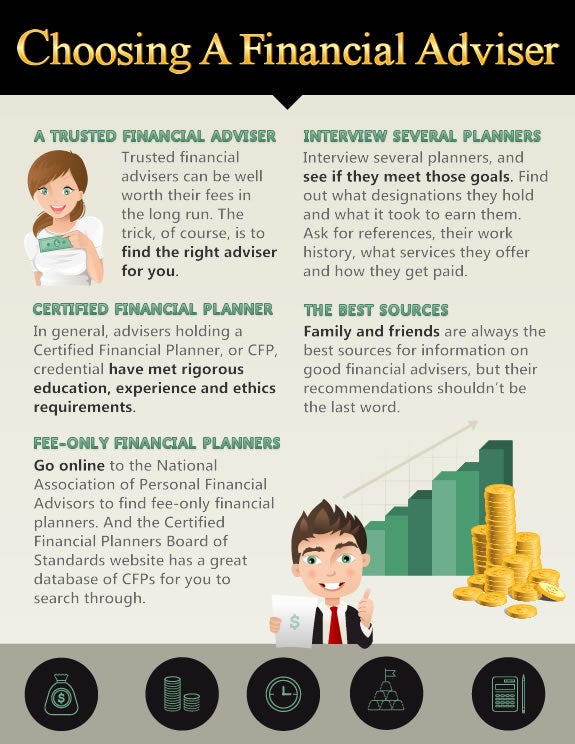 Choosing A Financial Adviser

A TRUSTED FINANCIAL ADVISER

Trusted financial advisers can be well worth their fees in the long run. The trick, of course, is to find the right adviser for you.

CERTIFIED FINANCIAL PLANNER

In general, advisers holding a Certified Financial Planner, or CFP, credential have met rigorous education, experience and ethics requirements.

FEE-ONLY FINANCIAL PLANNERS

Go online to the National Association of Personal Financial Advisors to find fee-only financial planners. And the Certified Financial Planners Board of Standards website has a great database of CFPs for you to search through.

INTERVIEW SEVERAL PLANNERS

Interview several planners, and see if they meet those goals. Find out what designations they hold and what it took to earn them. Ask for references, their work history, what services they offer and how they get paid.

THE BEST SOURCES

Family and friends are always the best sources for information on good financial advisers, but their recommendations shouldn't be the last word.

$

$