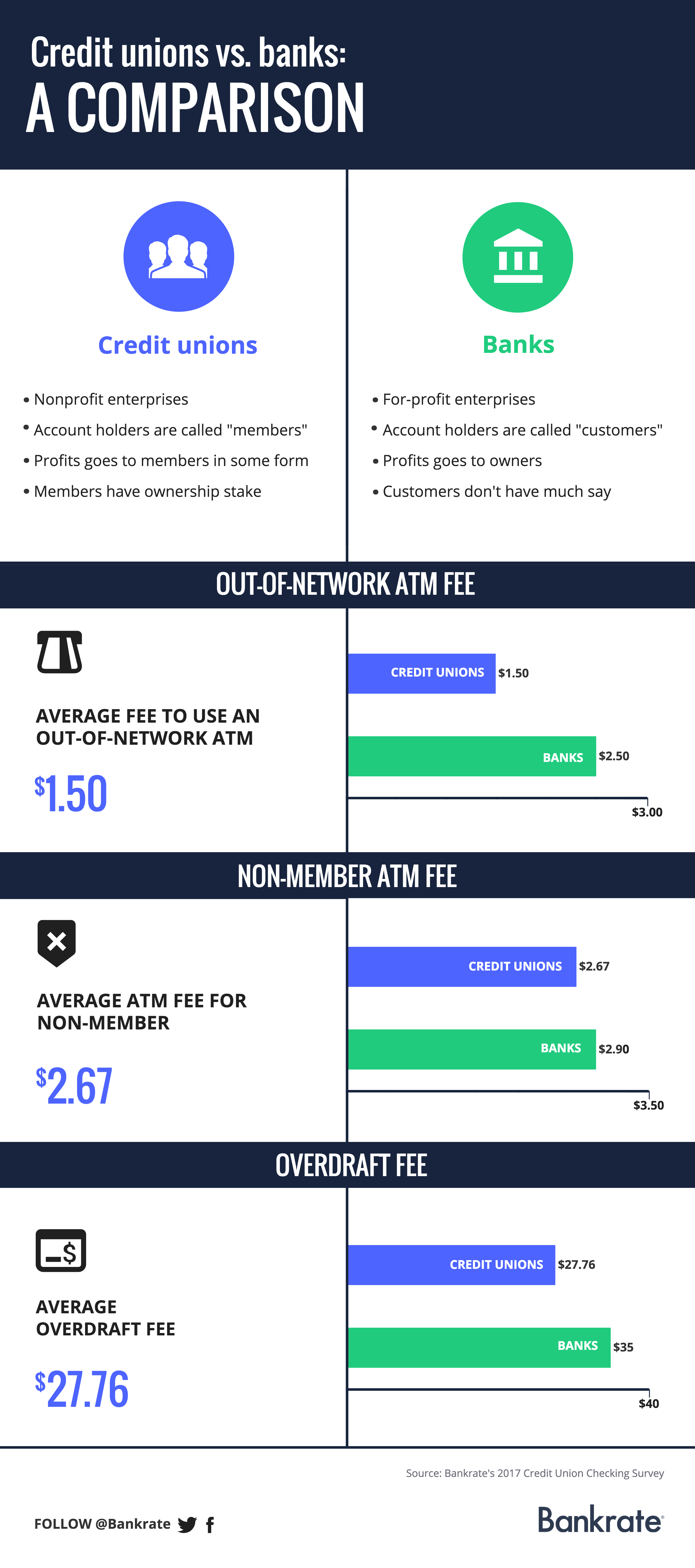 Credit unions vs. banks:
A COMPARISON

Credit unions

• Nonprofit enterprises
• Account holders are called "members"
• Profits goes to members in some form
• Members have ownership stake

Banks

• For-profit enterprises
• Account holders are called "customers"
• Profits goes to owners
• Customers don't have much say

OUT-OF-NETWORK ATM FEE

AVERAGE FEE TO USE AN OUT-OF-NETWORK ATM

$1.50

CREDIT UNIONS $1.50
BANKS $2.50
$3.00

NON-MEMBER ATM FEE

AVERAGE ATM FEE FOR NON-MEMBER

$2.67

CREDIT UNIONS $2.67
BANKS $2.90
$3.50

OVERDRAFT FEE

AVERAGE OVERDRAFT FEE

$27.76

CREDIT UNIONS $27.76
BANKS $35
$40

Source: Bankrate's 2017 Credit Union Checking Survey

FOLLOW @Bankrate

Bankrate